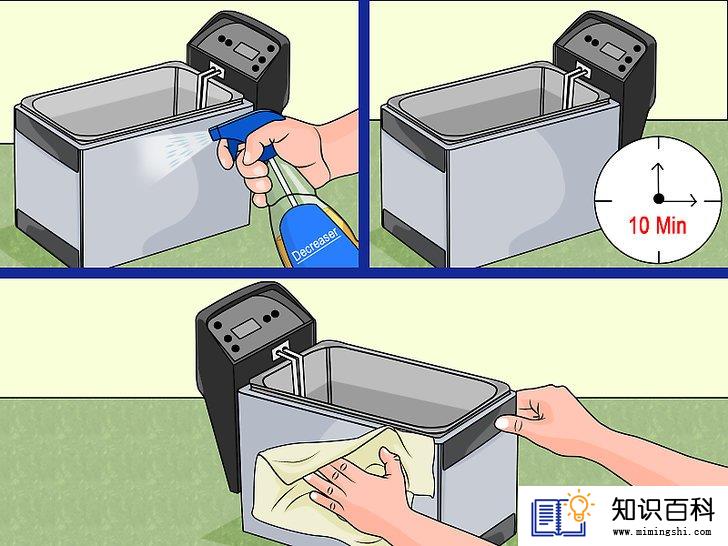 Decreaser

10 Min

知识百科
www.mimingshi.com